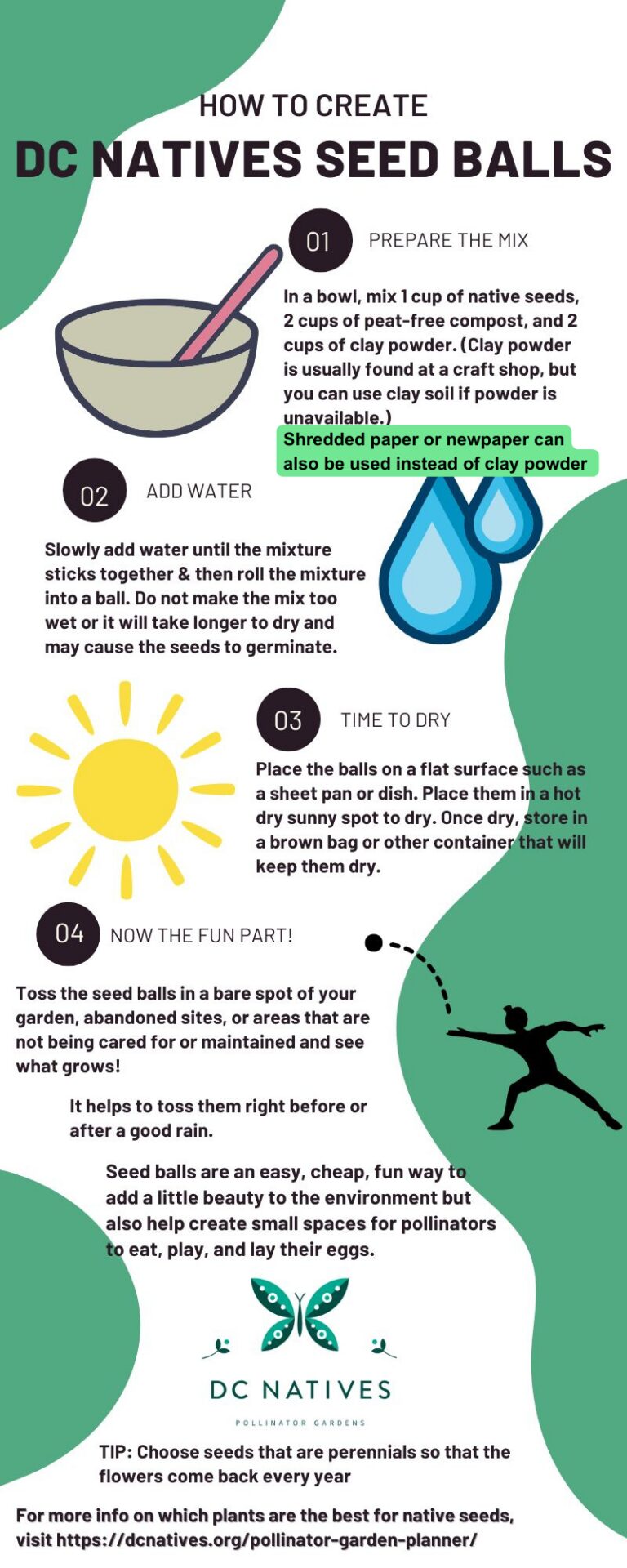 HOW TO CREATE
DC NATIVES SEED BALLS

01 PREPARE THE MIX

In a bowl, mix 1 cup of native seeds, 2 cups of peat-free compost, and 2 cups of clay powder. (Clay powder is usually found at a craft shop, but you can use clay soil if powder is unavailable.)

Shredded paper or newpaper can also be used instead of clay powder

02 ADD WATER

Slowly add water until the mixture sticks together & then roll the mixture into a ball. Do not make the mix too wet or it will take longer to dry and may cause the seeds to germinate.

03 TIME TO DRY

Place the balls on a flat surface such as a sheet pan or dish. Place them in a hot dry sunny spot to dry. Once dry, store in a brown bag or other container that will keep them dry.

04 NOW THE FUN PART!

Toss the seed balls in a bare spot of your garden, abandoned sites, or areas that are not being cared for or maintained and see what grows!

It helps to toss them right before or after a good rain.

Seed balls are an easy, cheap, fun way to add a little beauty to the environment but also help create small spaces for pollinators to eat, play, and lay their eggs.

DC NATIVES
POLLINATOR GARDENS

TIP: Choose seeds that are perennials so that the flowers come back every year

For more info on which plants are the best for native seeds, visit https://dcnatives.org/pollinator-garden-planner/